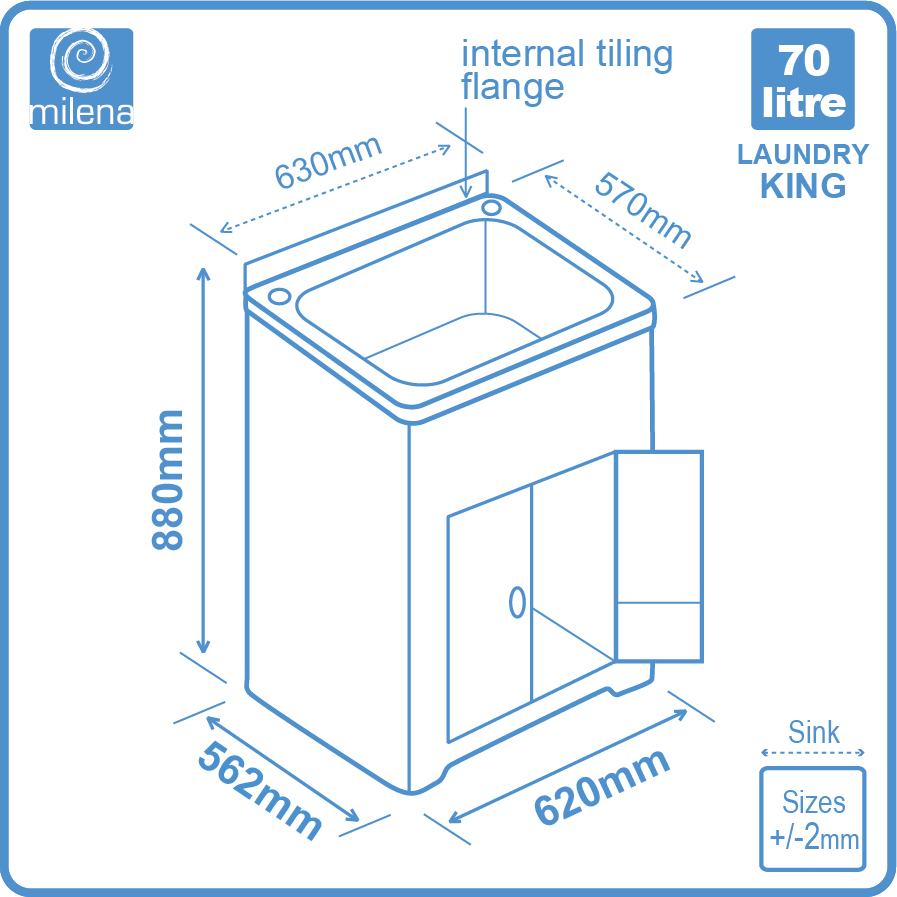 milena

internal tiling flange

70 litre

LAUNDRY KING

630mm

570mm

880mm

562mm

620mm

Sink

Sizes +/-2mm